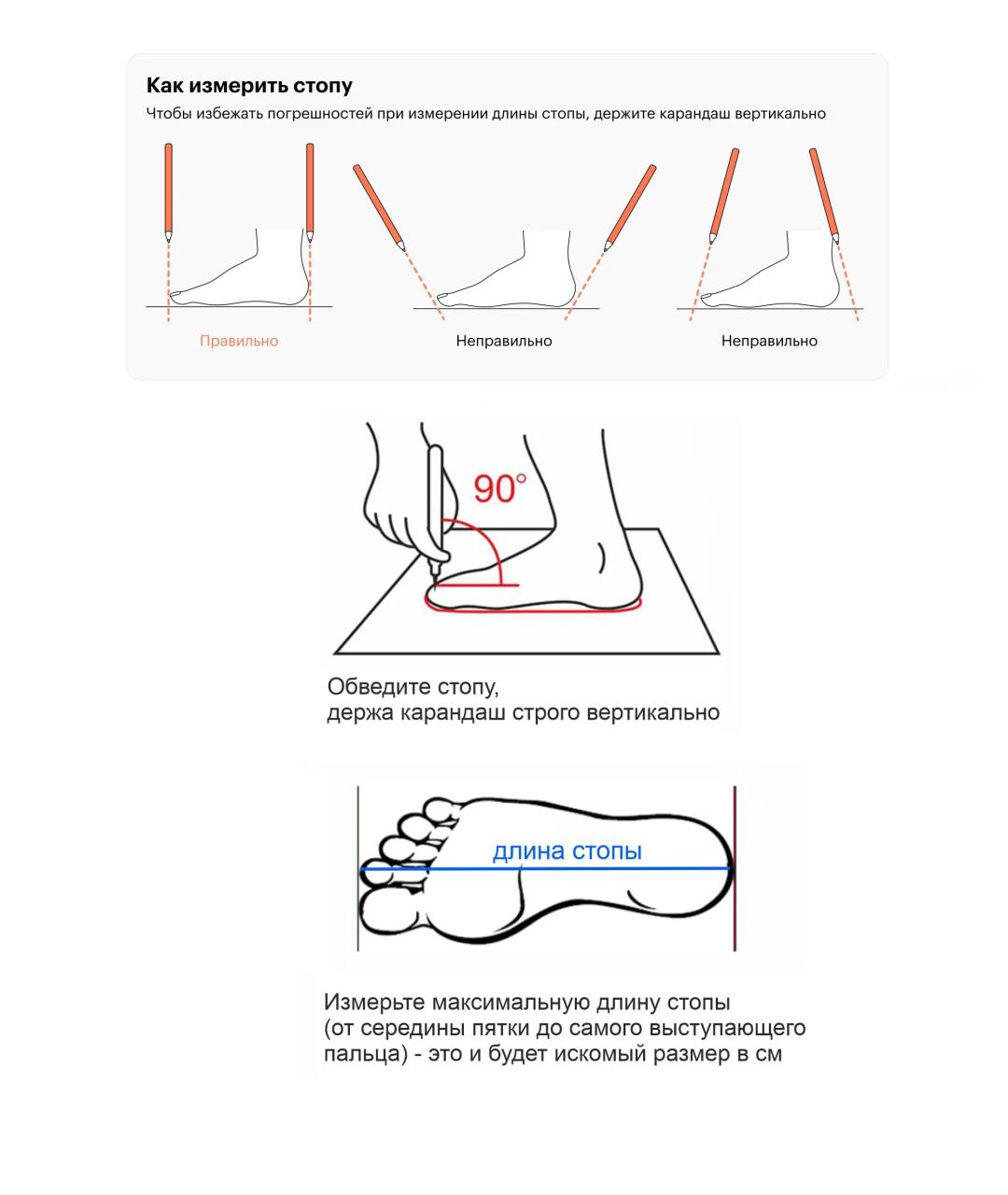 Как измерить стопу

Чтобы избежать погрешностей при измерении длины стопы, держите карандаш вертикально

Правильно

Неправильно

Неправильно

90°

Обведите стопу,
держа карандаш строго вертикально

длина стопы

Измерьте максимальную длину стопы
(от середины пятки до самого выступающего пальца) - это и будет искомый размер в см