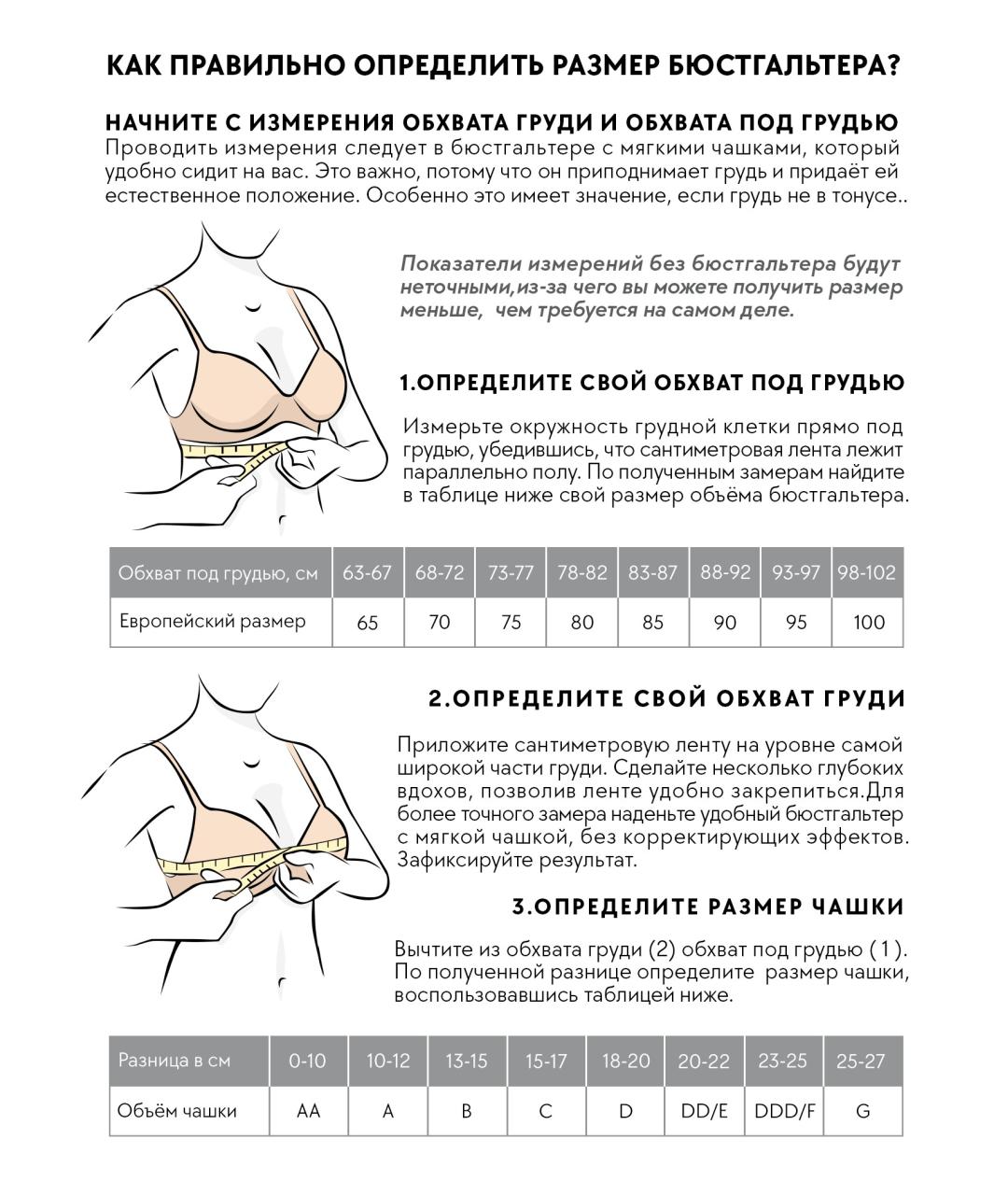 КАК ПРАВИЛЬНО ОПРЕДЕЛИТЬ РАЗМЕР БЮСТГАЛЬТЕРА?

НАЧНИТЕ С ИЗМЕРЕНИЯ ОБХВАТА ГРУДИ И ОБХВАТА ПОД ГРУДЬЮ
Проводить измерения следует в бюстгальтере с мягкими чашками, который удобно сидит на вас. Это важно, потому что он приподнимает грудь и придаёт ей естественное положение. Особенно это имеет значение, если грудь не в тонусе..

Показатели измерений без бюстгальтера будут неточными,из-за чего вы можете получить размер меньше, чем требуется на самом деле.

1.ОПРЕДЕЛИТЕ СВОЙ ОБХВАТ ПОД ГРУДЬЮ

Измерьте окружность грудной клетки прямо под грудью, убедившись, что сантиметровая лента лежит параллельно полу. По полученным замерам найдите в таблице ниже свой размер объёма бюстгальтера.

| Обхват под грудью, см | 63-67 | 68-72 | 73-77 | 78-82 | 83-87 | 88-92 | 93-97 | 98-102 |
|---|---|---|---|---|---|---|---|---|
| Европейский размер | 65 | 70 | 75 | 80 | 85 | 90 | 95 | 100 |

2.ОПРЕДЕЛИТЕ СВОЙ ОБХВАТ ГРУДИ

Приложите сантиметровую ленту на уровне самой широкой части груди. Сделайте несколько глубоких вдохов, позволив ленте удобно закрепиться.Для более точного замера наденьте удобный бюстгальтер с мягкой чашкой, без корректирующих эффектов. Зафиксируйте результат.

3.ОПРЕДЕЛИТЕ РАЗМЕР ЧАШКИ

Вычтите из обхвата груди (2) обхват под грудью ( 1 ). По полученной разнице определите размер чашки, воспользовавшись таблицей ниже.

| Разница в см | 0-10 | 10-12 | 13-15 | 15-17 | 18-20 | 20-22 | 23-25 | 25-27 |
|---|---|---|---|---|---|---|---|---|
| Объём чашки | AA | A | B | C | D | DD/E | DDD/F | G |