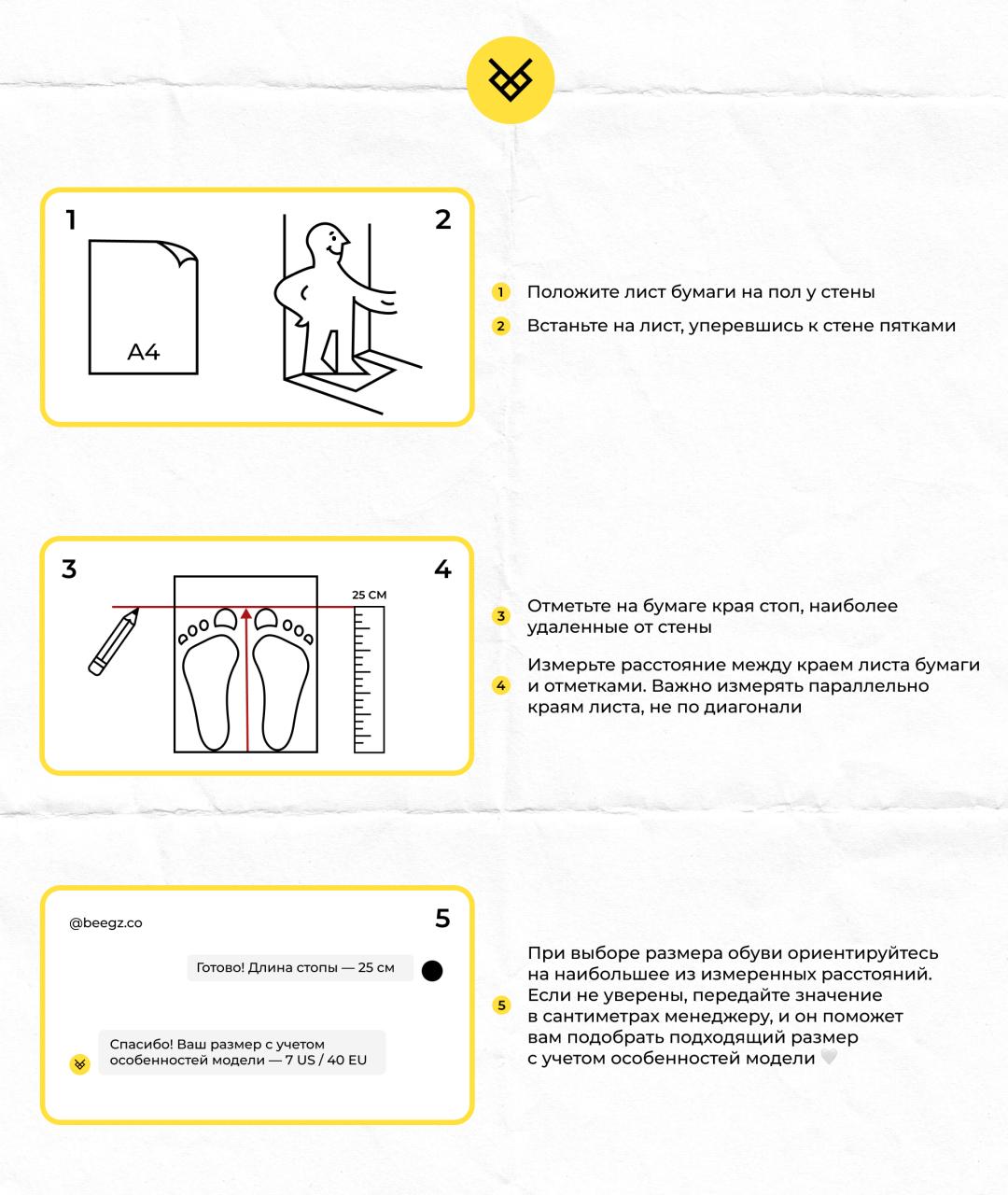 1

A4

2

1 Положите лист бумаги на пол у стены

2 Встаньте на лист, уперевшись к стене пятками

3

25 СМ

4

3 Отметьте на бумаге края стоп, наиболее удаленные от стены

4 Измерьте расстояние между краем листа бумаги и отметками. Важно измерять параллельно краям листа, не по диагонали

@beegz.co

5

Готово! Длина стопы — 25 см

Спасибо! Ваш размер с учетом особенностей модели — 7 US / 40 EU

5 При выборе размера обуви ориентируйтесь на наибольшее из измеренных расстояний. Если не уверены, передайте значение в сантиметрах менеджеру, и он поможет вам подобрать подходящий размер с учетом особенностей модели 🤍