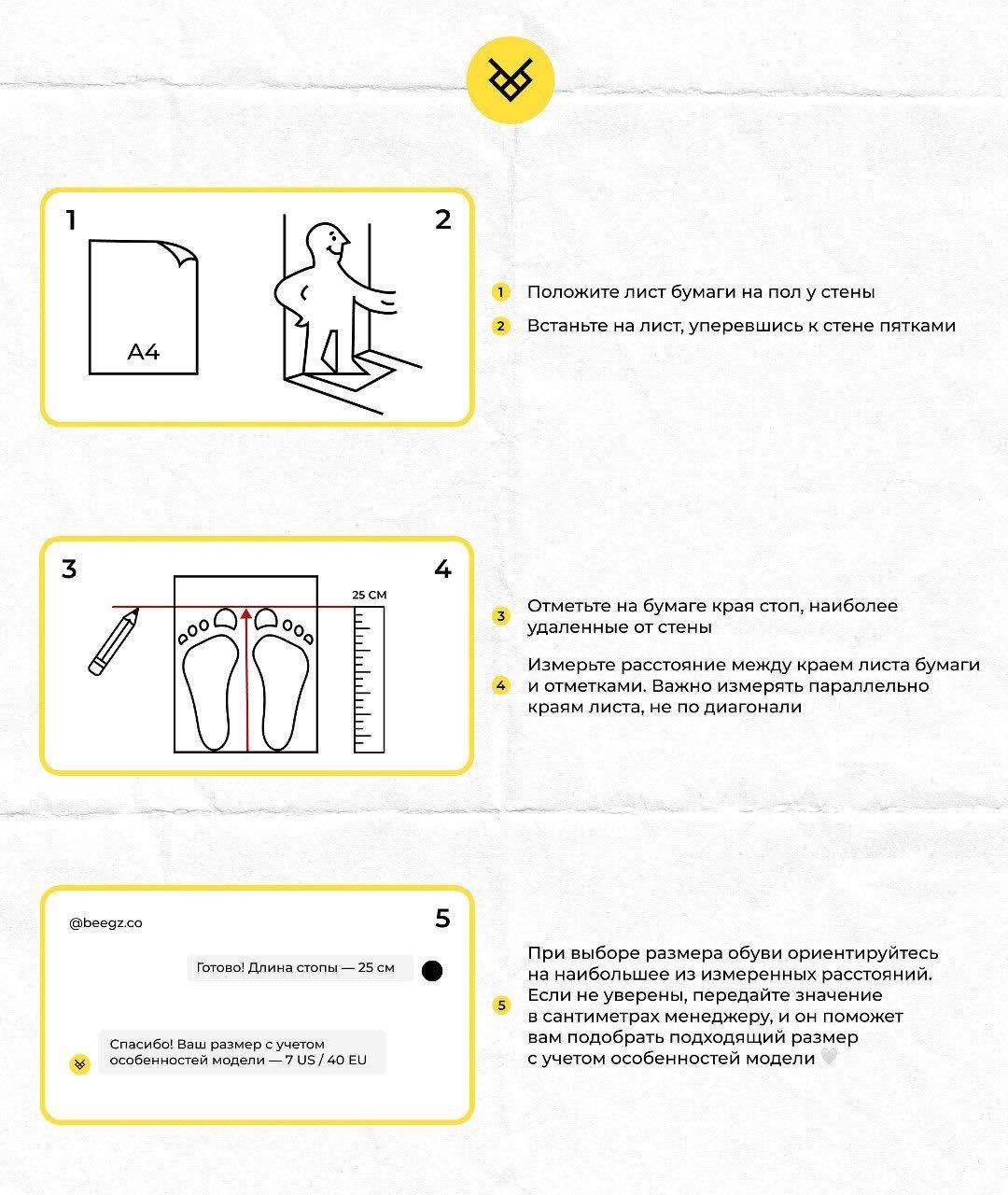 1

A4

2

1 Положите лист бумаги на пол у стены

2 Встаньте на лист, уперевшись к стене пятками

3

25 СМ

4

3 Отметьте на бумаге края стоп, наиболее удаленные от стены

4 Измерьте расстояние между краем листа бумаги и отметками. Важно измерять параллельно краям листа, не по диагонали

@beegz.co

5

Готово! Длина стопы — 25 см

Спасибо! Ваш размер с учетом особенностей модели — 7 US / 40 EU

5 При выборе размера обуви ориентируйтесь на наибольшее из измеренных расстояний. Если не уверены, передайте значение в сантиметрах менеджеру, и он поможет вам подобрать подходящий размер с учетом особенностей модели 🤍