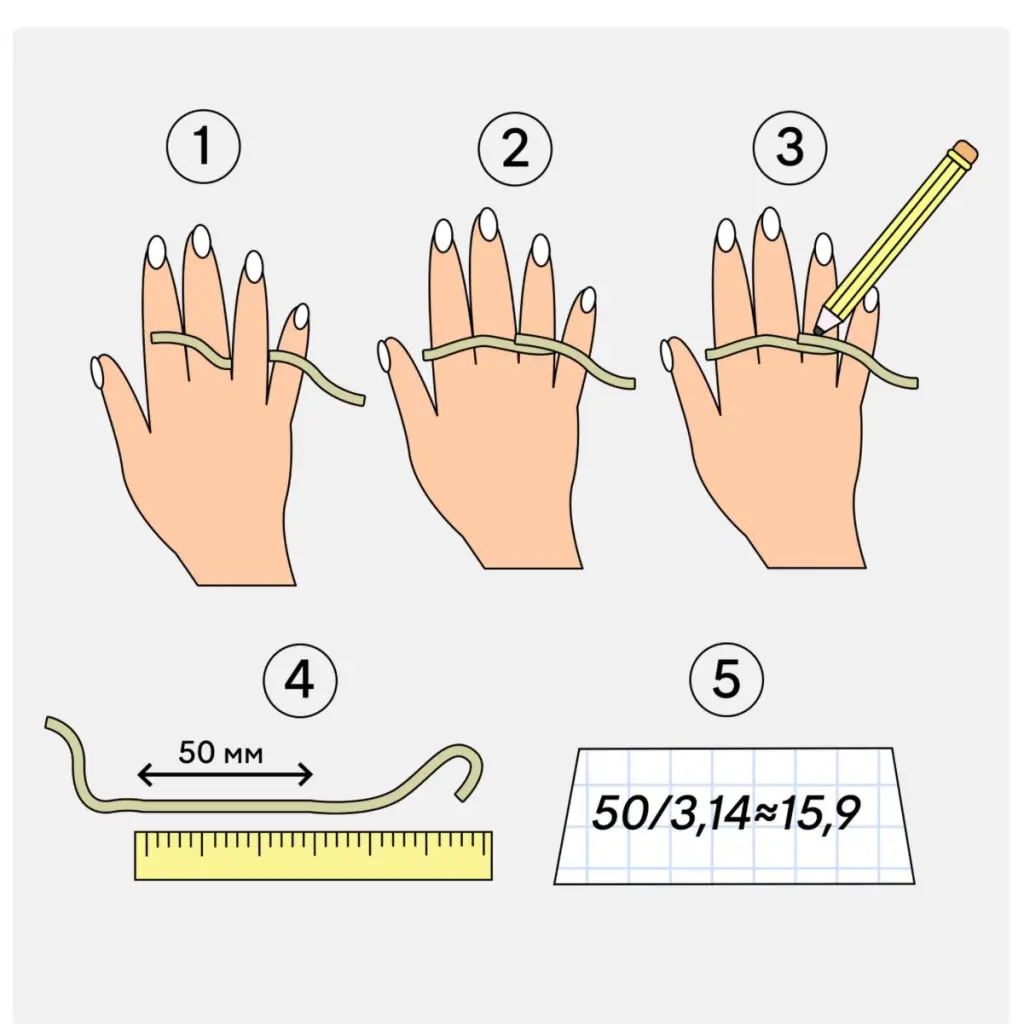 1

2

3

4

50 мм

5

$50/3,14 \approx 15,9$